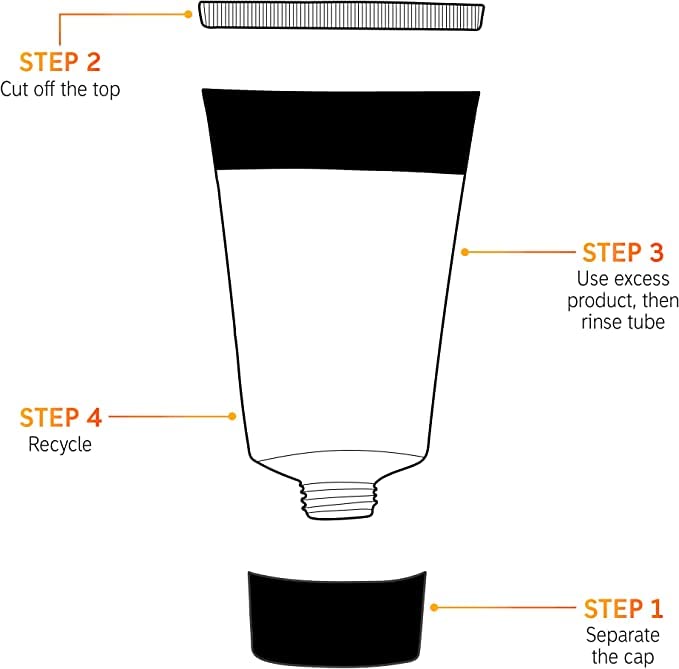 STEP 2
Cut off the top

STEP 3
Use excess product, then rinse tube

STEP 4
Recycle

STEP 1
Separate the cap