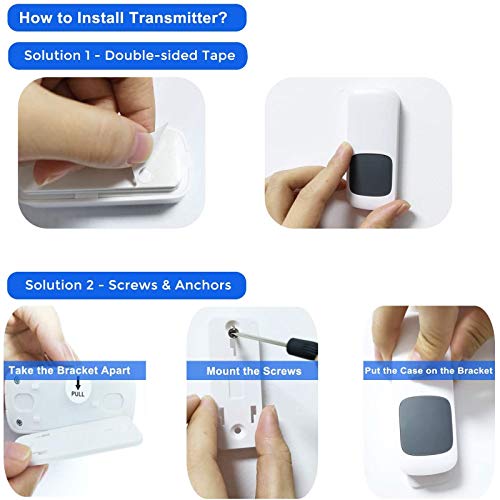 How to Install Transmitter?

Solution 1 - Double-sided Tape

Solution 2 - Screws & Anchors

Take the Bracket Apart

PULL

Mount the Screws

Put the Case on the Bracket