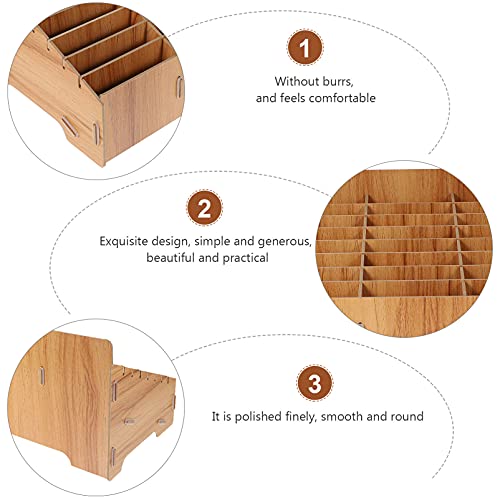 1

Without burrs,
and feels comfortable

2

Exquisite design, simple and generous,
beautiful and practical

3

It is polished finely, smooth and round