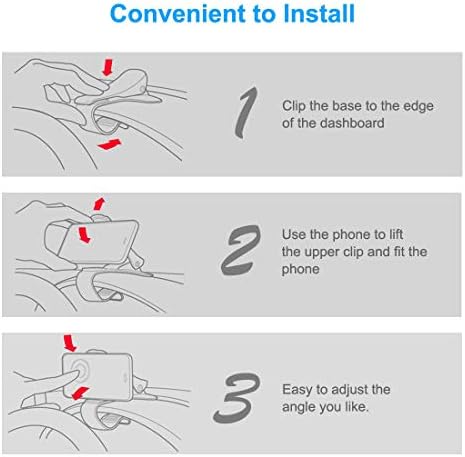 Convenient to Install

1

Clip the base to the edge of the dashboard

2

Use the phone to lift the upper clip and fit the phone

3

Easy to adjust the angle you like.