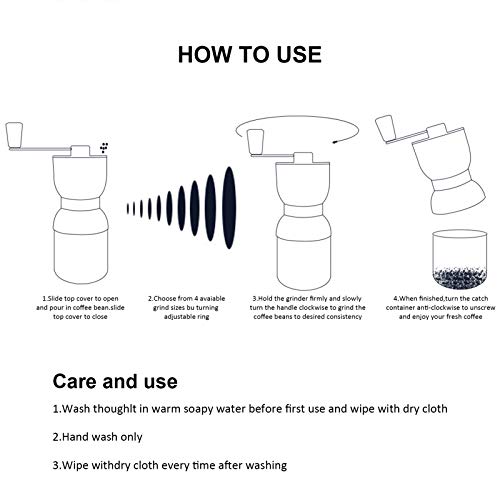 HOW TO USE

1.Slide top cover to open and pour in coffee bean.slide top cover to close

2.Choose from 4 avaiable grind sizes bu turning adjustable ring

3.Hold the grinder firmly and slowly turn the handle clockwise to grind the coffee beans to desired consistency

4.When finished,turn the catch container anti-clockwise to unscrew and enjoy your fresh coffee

Care and use

1.Wash thoughlt in warm soapy water before first use and wipe with dry cloth

2.Hand wash only

3.Wipe withdry cloth every time after washing