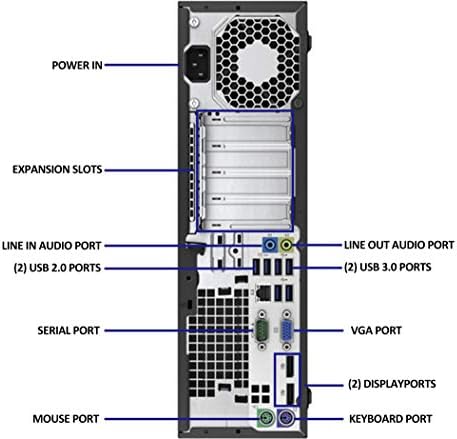 POWER IN

EXPANSION SLOTS

LINE IN AUDIO PORT

LINE OUT AUDIO PORT

(2) USB 2.0 PORTS

(2) USB 3.0 PORTS

SERIAL PORT

VGA PORT

(2) DISPLAYPORTS

MOUSE PORT

KEYBOARD PORT