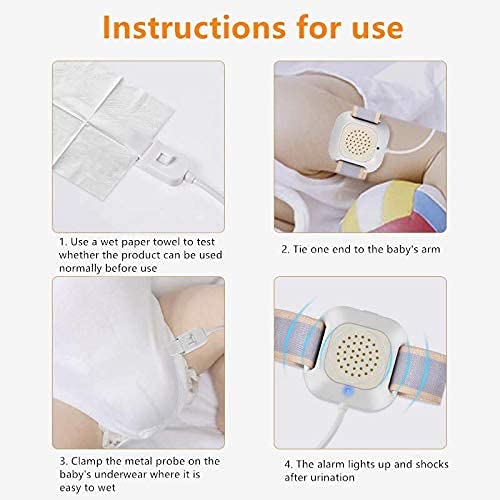 Instructions for use

1. Use a wet paper towel to test whether the product can be used normally before use

2. Tie one end to the baby's arm

3. Clamp the metal probe on the baby's underwear where it is easy to wet

4. The alarm lights up and shocks after urination