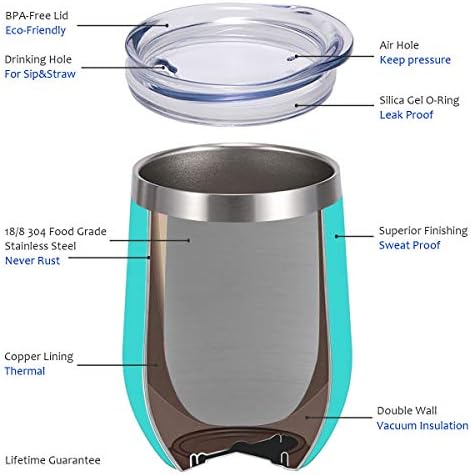 BPA-Free Lid
Eco-Friendly

Drinking Hole
For Sip&Straw

Air Hole
Keep pressure

Silica Gel O-Ring
Leak Proof

18/8 304 Food Grade Stainless Steel
Never Rust

Superior Finishing
Sweat Proof

Copper Lining
Thermal

Double Wall
Vacuum Insulation

Lifetime Guarantee