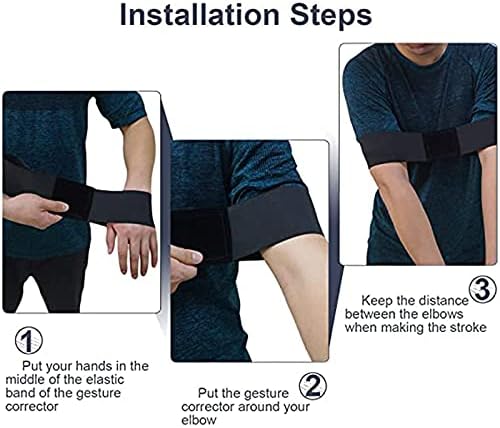 Installation Steps

1

Put your hands in the middle of the elastic band of the gesture corrector

2

Put the gesture corrector around your elbow

3

Keep the distance between the elbows when making the stroke