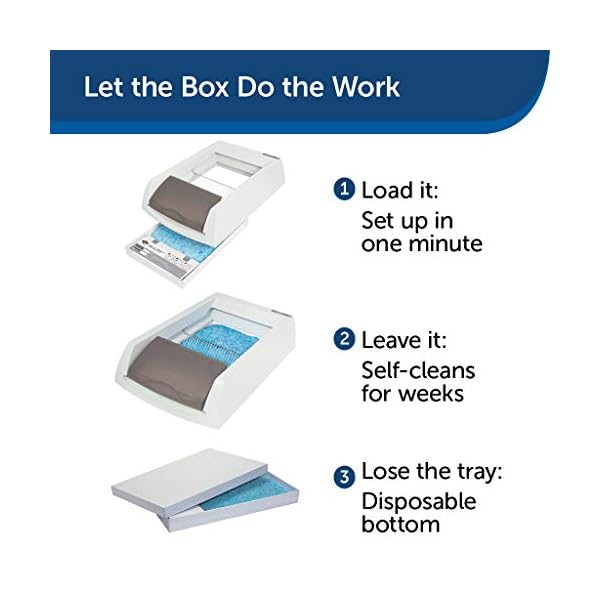 Let the Box Do the Work

1 Load it:
Set up in one minute

2 Leave it:
Self-cleans for weeks

3 Lose the tray:
Disposable bottom