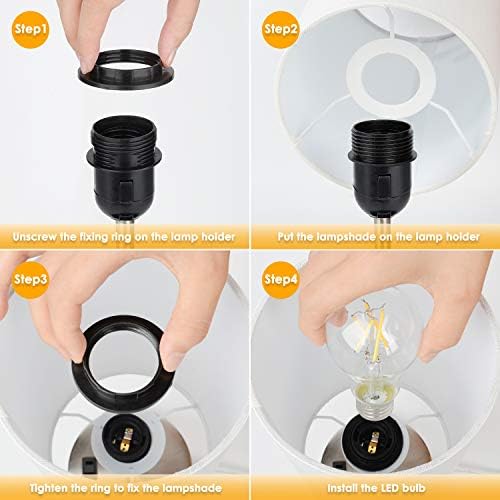 Step1

Unscrew the fixing ring on the lamp holder

Step2

Put the lampshade on the lamp holder

Step3

Tighten the ring to fix the lampshade

Step4

Install the LED bulb