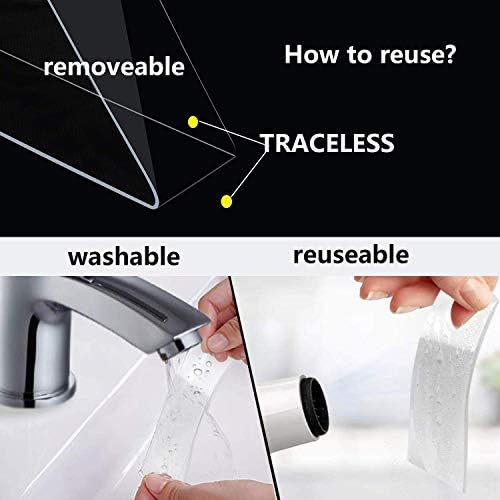 removeable

How to reuse?

TRACELESS

washable

reuseable