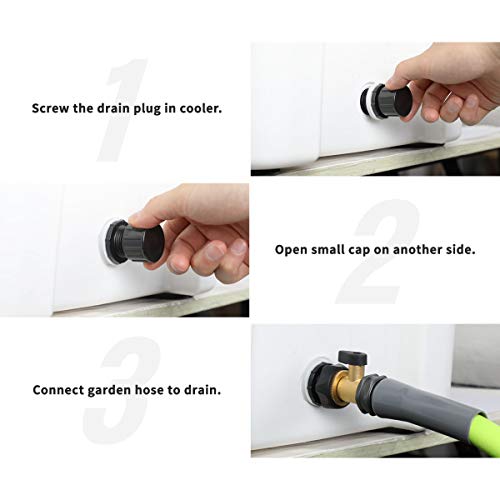 1

Screw the drain plug in cooler.

2

Open small cap on another side.

3

Connect garden hose to drain.