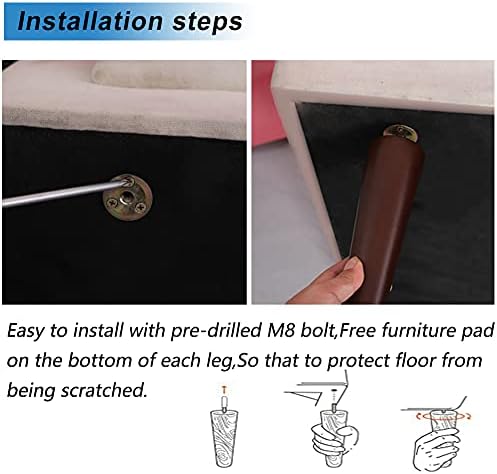 Installation steps

Easy to install with pre-drilled M8 bolt,Free furniture pad on the bottom of each leg,So that to protect floor from being scratched.