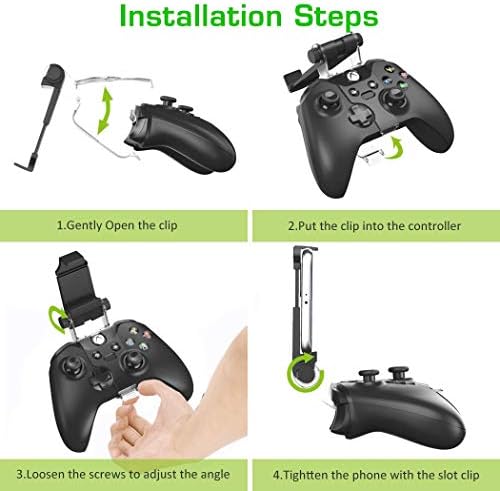 Installation Steps

1.Gently Open the clip

2.Put the clip into the controller

3.Loosen the screws to adjust the angle

4.Tighten the phone with the slot clip