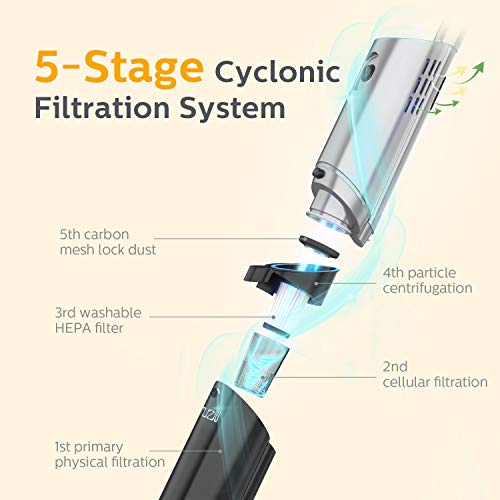 5-Stage Cyclonic Filtration System

5th carbon mesh lock dust

4th particle centrifugation

3rd washable HEPA filter

2nd cellular filtration

1st primary physical filtration