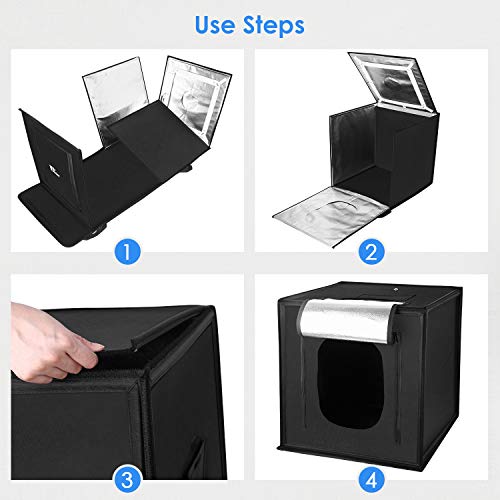 Use Steps

1

2

3

4