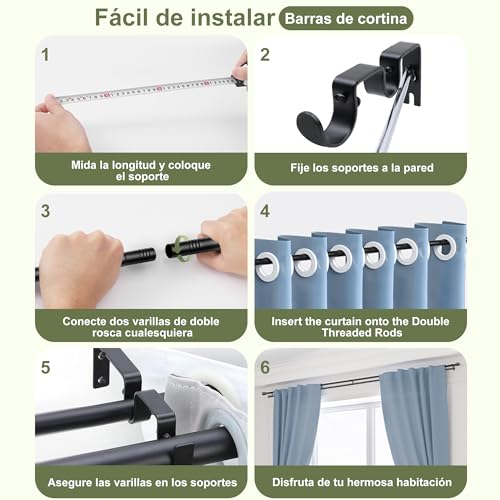 Fácil de instalar Barras de cortina

1

Mida la longitud y coloque el soporte

2

Fije los soportes a la pared

3

Conecte dos varillas de doble rosca cualesquiera

4

Insert the curtain onto the Double Threaded Rods

5

Asegure las varillas en los soportes

6

Disfruta de tu hermosa habitación