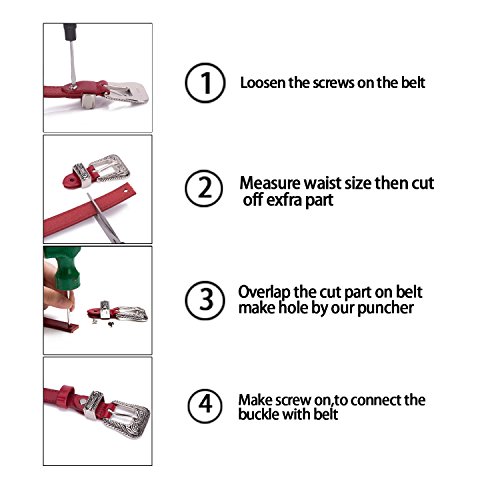 ① Loosen the screws on the belt

② Measure waist size then cut off exfra part

③ Overlap the cut part on belt make hole by our puncher

④ Make screw on,to connect the buckle with belt