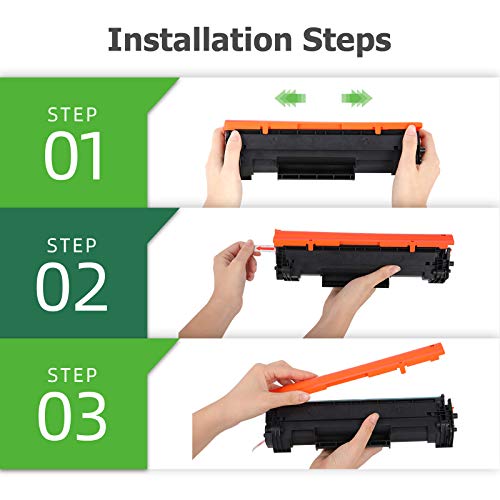 Installation Steps

STEP
01

STEP
02

STEP
03