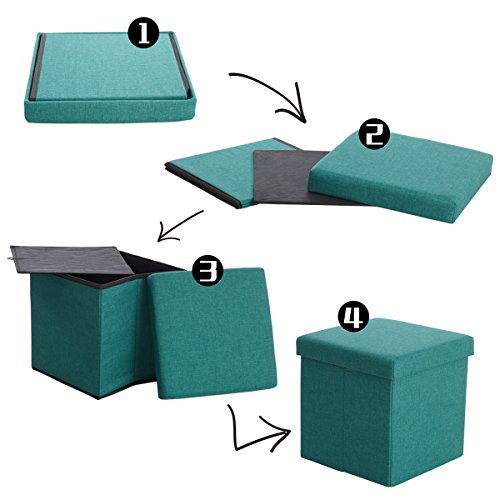 1

2

3

4