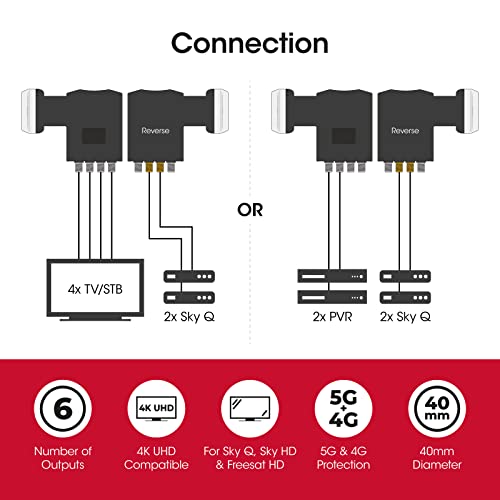 Connection

Reverse

4x TV/STB

2x Sky Q

OR

Reverse

2x PVR

2x Sky Q

6

Number of Outputs

4K UHD

4K UHD Compatible

For Sky Q, Sky HD & Freesat HD

5G + 4G

5G & 4G Protection

40 mm

40mm Diameter