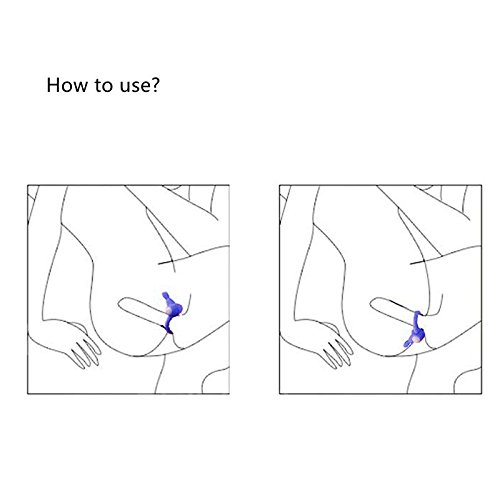 How to use?