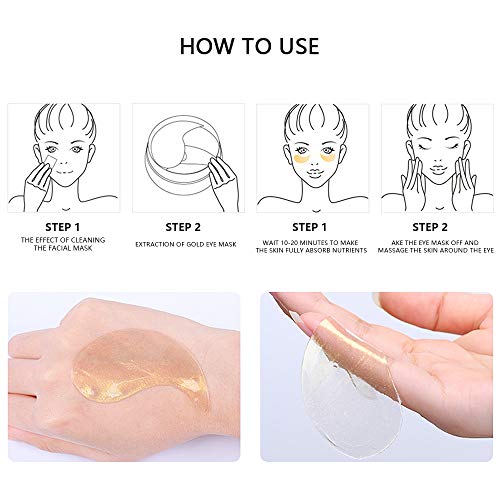 HOW TO USE

STEP 1
THE EFFECT OF CLEANING THE FACIAL MASK

STEP 2
EXTRACTION OF GOLD EYE MASK

STEP 1
WAIT 10-20 MINUTES TO MAKE THE SKIN FULLY ABSORB NUTRIENTS

STEP 2
AKE THE EYE MASK OFF AND MASSAGE THE SKIN AROUND THE EYE