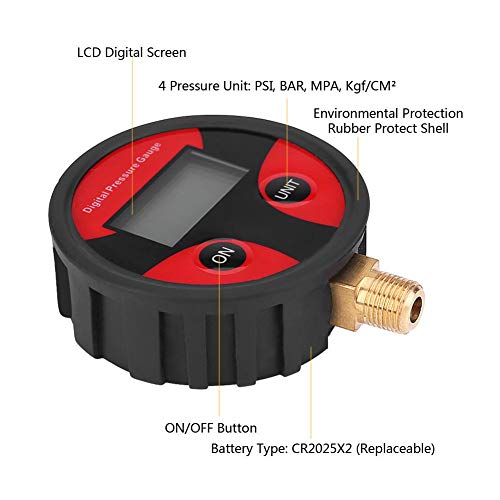 LCD Digital Screen

4 Pressure Unit: PSI, BAR, MPA, Kgf/CM²

Environmental Protection Rubber Protect Shell

Digital Pressure Gauge

UNIT

ON

ON/OFF Button

Battery Type: CR2025X2 (Replaceable)