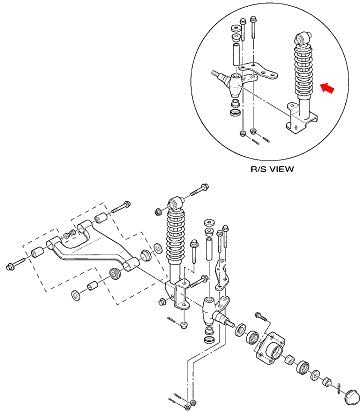 R/S VIEW