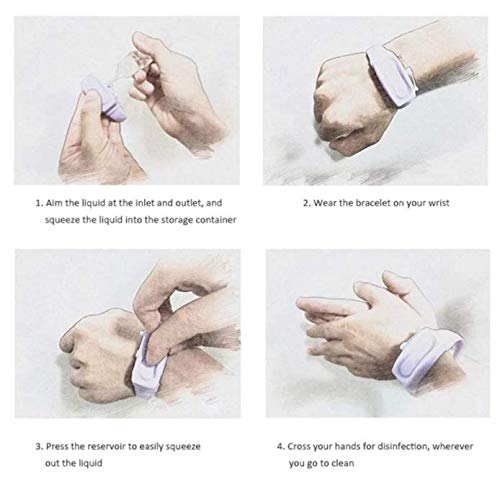 1. Aim the liquid at the inlet and outlet, and squeeze the liquid into the storage container

2. Wear the bracelet on your wrist

3. Press the reservoir to easily squeeze out the liquid

4. Cross your hands for disinfection, wherever you go to clean