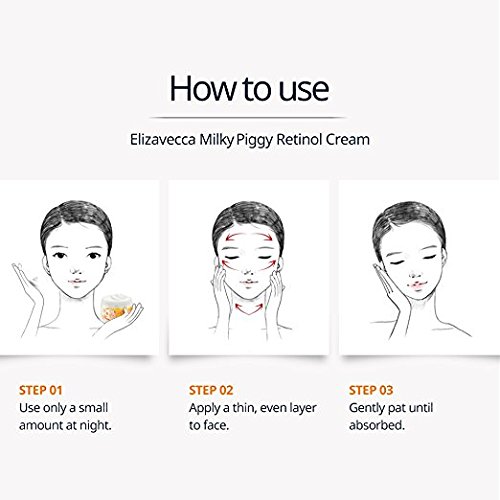 How to use

Elizavecca Milky Piggy Retinol Cream

STEP 01
Use only a small amount at night.

STEP 02
Apply a thin, even layer to face.

STEP 03
Gently pat until absorbed.