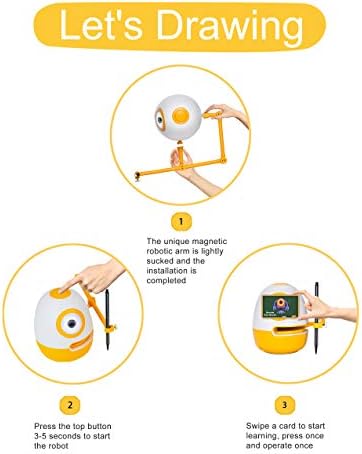 Let's Drawing

1

The unique magnetic robotic arm is lightly sucked and the installation is completed

2

Press the top button 3-5 seconds to start the robot

3

Swipe a card to start learning, press once and operate once