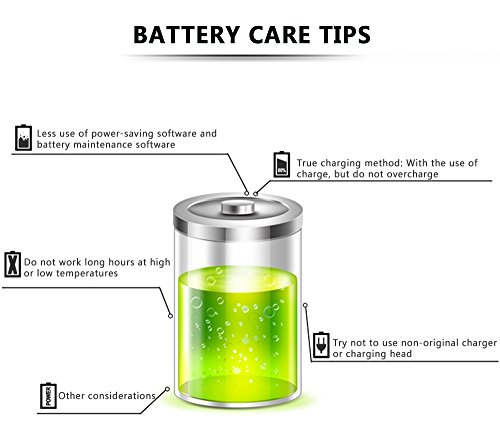 BATTERY CARE TIPS

Less use of power-saving software and battery maintenance software

True charging method: With the use of charge, but do not overcharge

Do not work long hours at high or low temperatures

Try not to use non-original charger or charging head

POWER

Other considerations