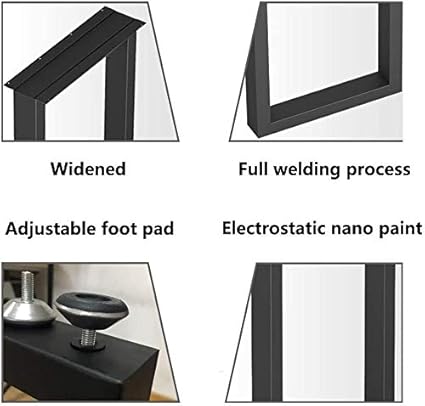 Widened

Full welding process

Adjustable foot pad

Electrostatic nano paint