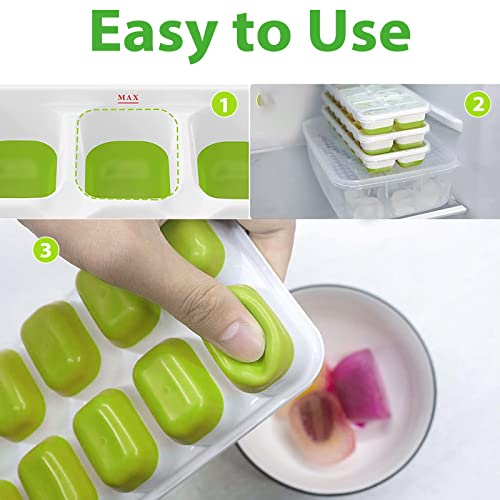 Easy to Use

MAX

1

2

3