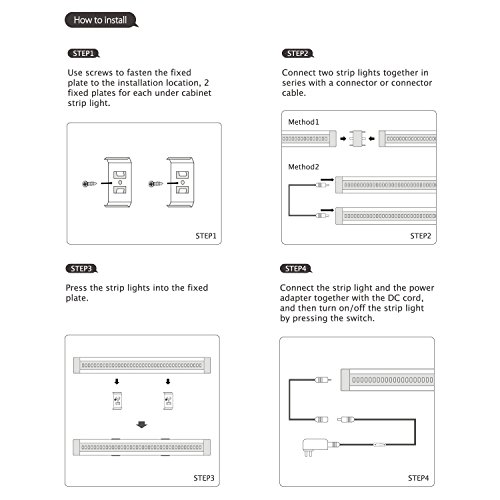 How to install

STEP1

Use screws to fasten the fixed plate to the installation location, 2 fixed plates for each under cabinet strip light.

STEP1

STEP2

Connect two strip lights together in series with a connector or connector cable.

Method1

Method2

STEP2

STEP3

Press the strip lights into the fixed plate.

STEP3

STEP4

Connect the strip light and the power adapter together with the DC cord, and then turn on/off the strip light by pressing the switch.

STEP4