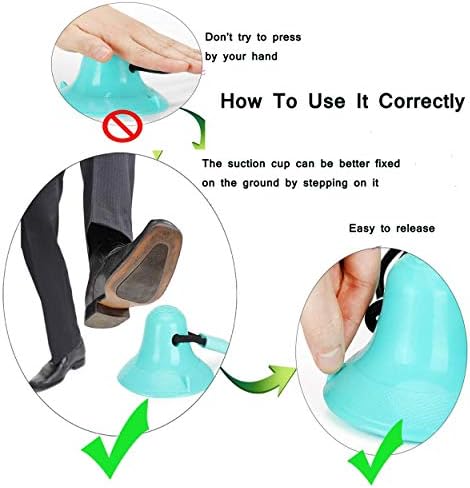 Don't try to press by your hand

How To Use It Correctly

The suction cup can be better fixed on the ground by stepping on it

Easy to release