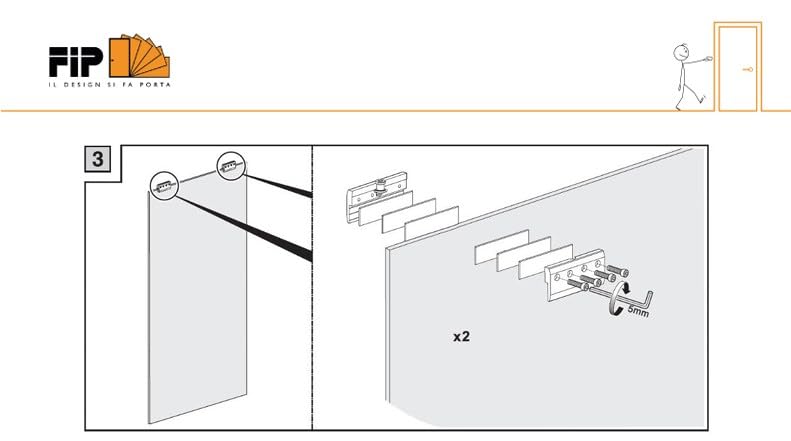 FIP
IL DESIGN SI FA PORTA

3

5mm

x2