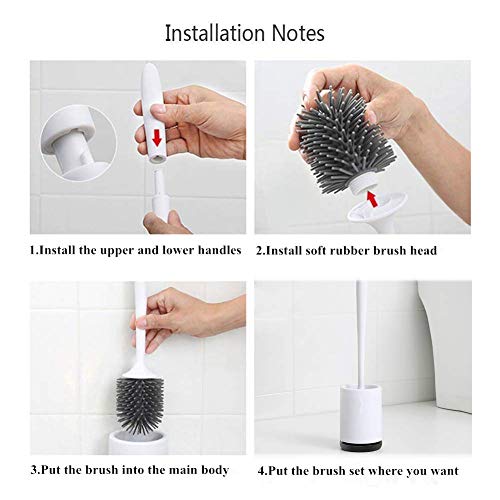 Installation Notes

1.Install the upper and lower handles

2.Install soft rubber brush head

3.Put the brush into the main body

4.Put the brush set where you want