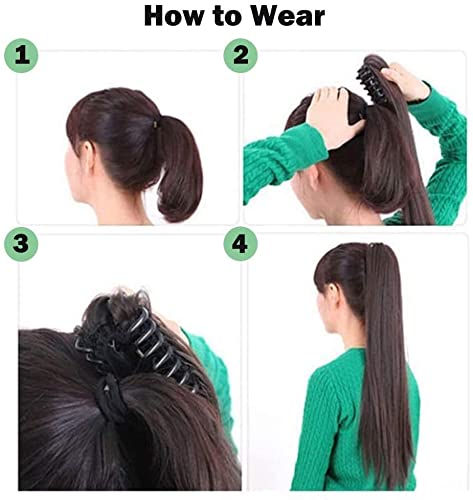 How to Wear

1

2

3

4