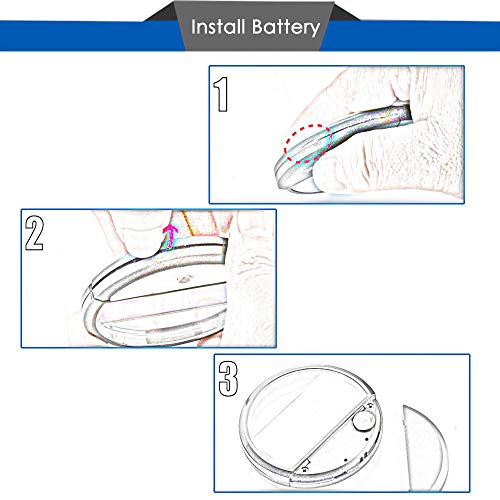 Install Battery

1

2

3