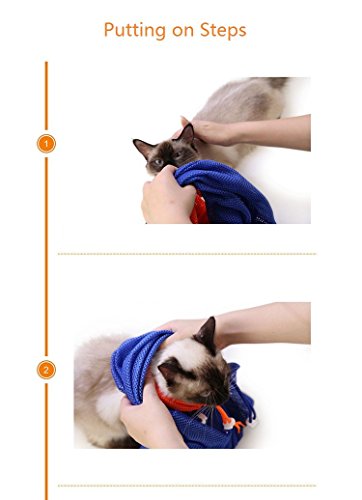 Putting on Steps

1

2