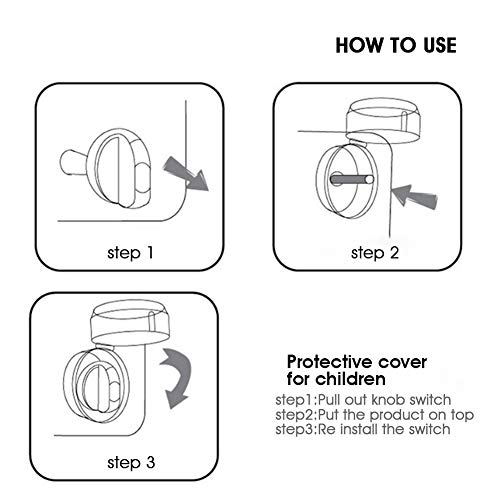 HOW TO USE

step 1

step 2

step 3

Protective cover for children

step1:Pull out knob switch
step2:Put the product on top
step3:Re install the switch