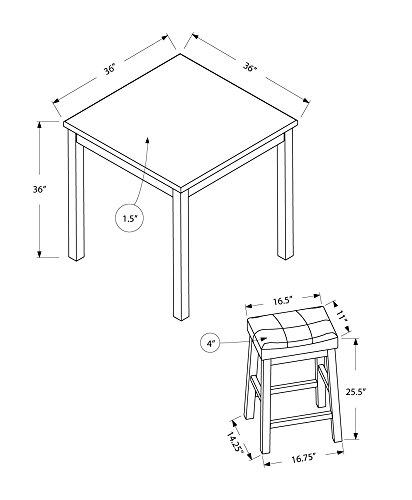 36"
36"
36"
1.5"
16.5"
11"
4"
25.5"
14.25"
16.75"