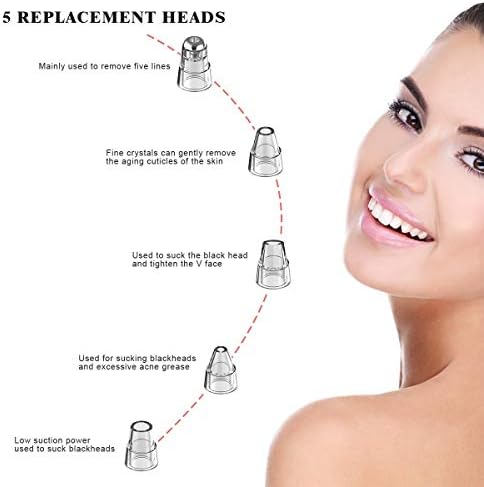 5 REPLACEMENT HEADS

Mainly used to remove five lines

Fine crystals can gently remove the aging cuticles of the skin

Used to suck the black head and tighten the V face

Used for sucking blackheads and excessive acne grease

Low suction power used to suck blackheads