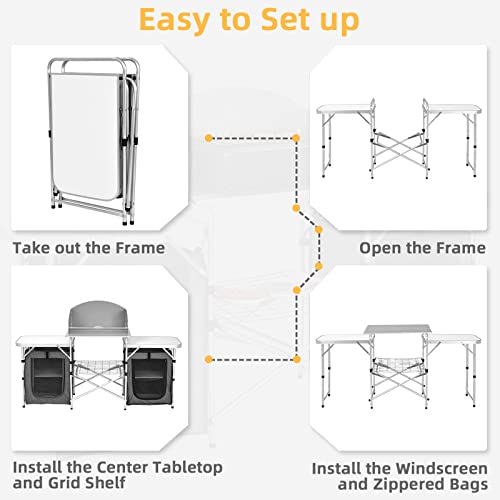 Easy to Set up

Take out the Frame

Open the Frame

Install the Center Tabletop and Grid Shelf

Install the Windscreen and Zippered Bags