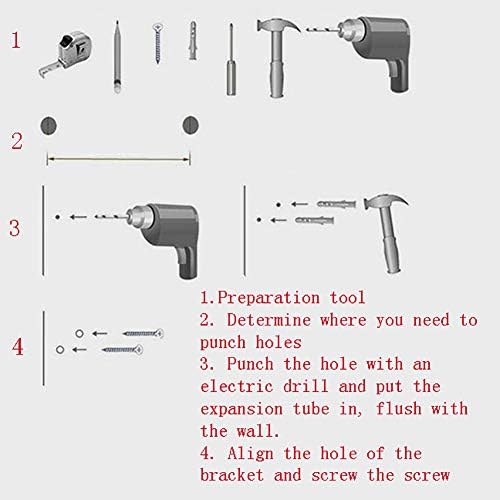 1

2

3

4

1.Preparation tool
2. Determine where you need to punch holes
3. Punch the hole with an electric drill and put the expansion tube in, flush with the wall.
4. Align the hole of the bracket and screw the screw