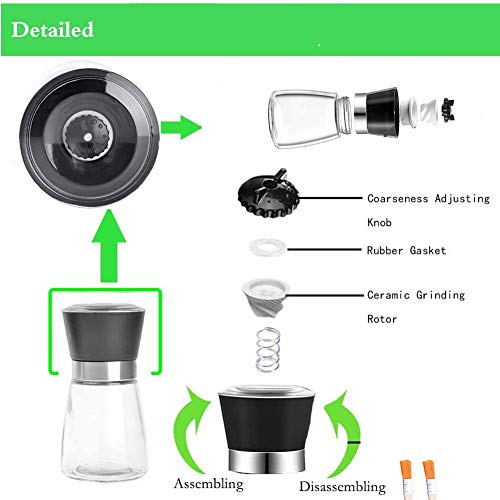 Detailed

Coarseness Adjusting Knob

Rubber Gasket

Ceramic Grinding Rotor

Assembling

Disassembling