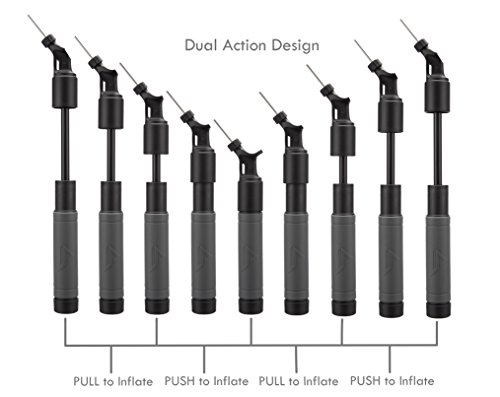 Dual Action Design

PULL to Inflate PUSH to Inflate PULL to Inflate PUSH to Inflate