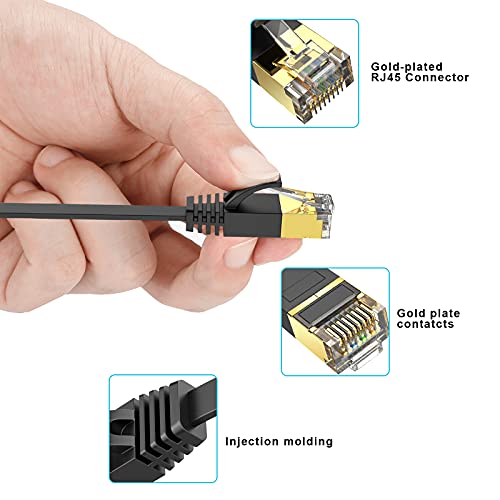 Gold-plated
RJ45 Connector

Gold plate
contatcts

Injection molding