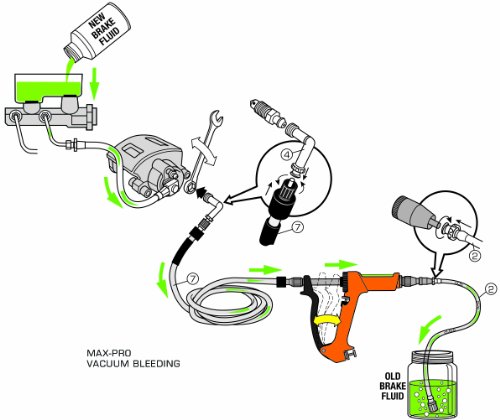 NEW BRAKE FLUID

4

7

2

7

2

MAX-PRO
VACUUM BLEEDING

OLD BRAKE FLUID