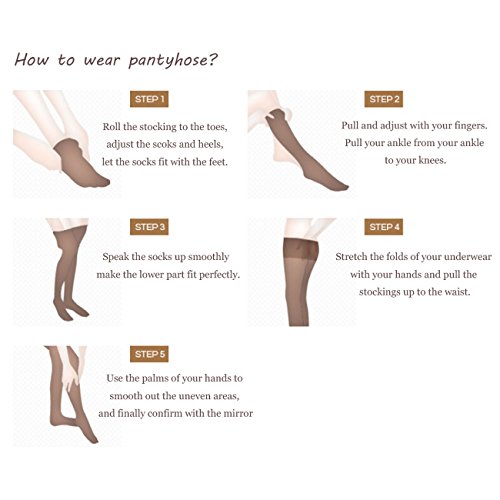 How to wear pantyhose?

STEP 1

Roll the stocking to the toes, adjust the scoks and heels, let the socks fit with the feet.

STEP 2

Pull and adjust with your fingers. Pull your ankle from your ankle to your knees.

STEP 3

Speak the socks up smoothly make the lower part fit perfectly.

STEP 4

Stretch the folds of your underwear with your hands and pull the stockings up to the waist.

STEP 5

Use the palms of your hands to smooth out the uneven areas, and finally confirm with the mirror