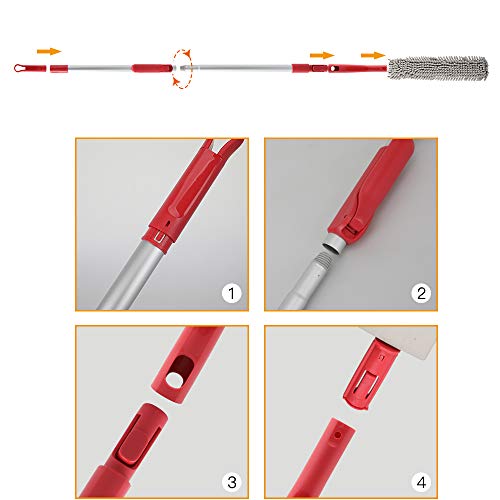 1

2

3

4